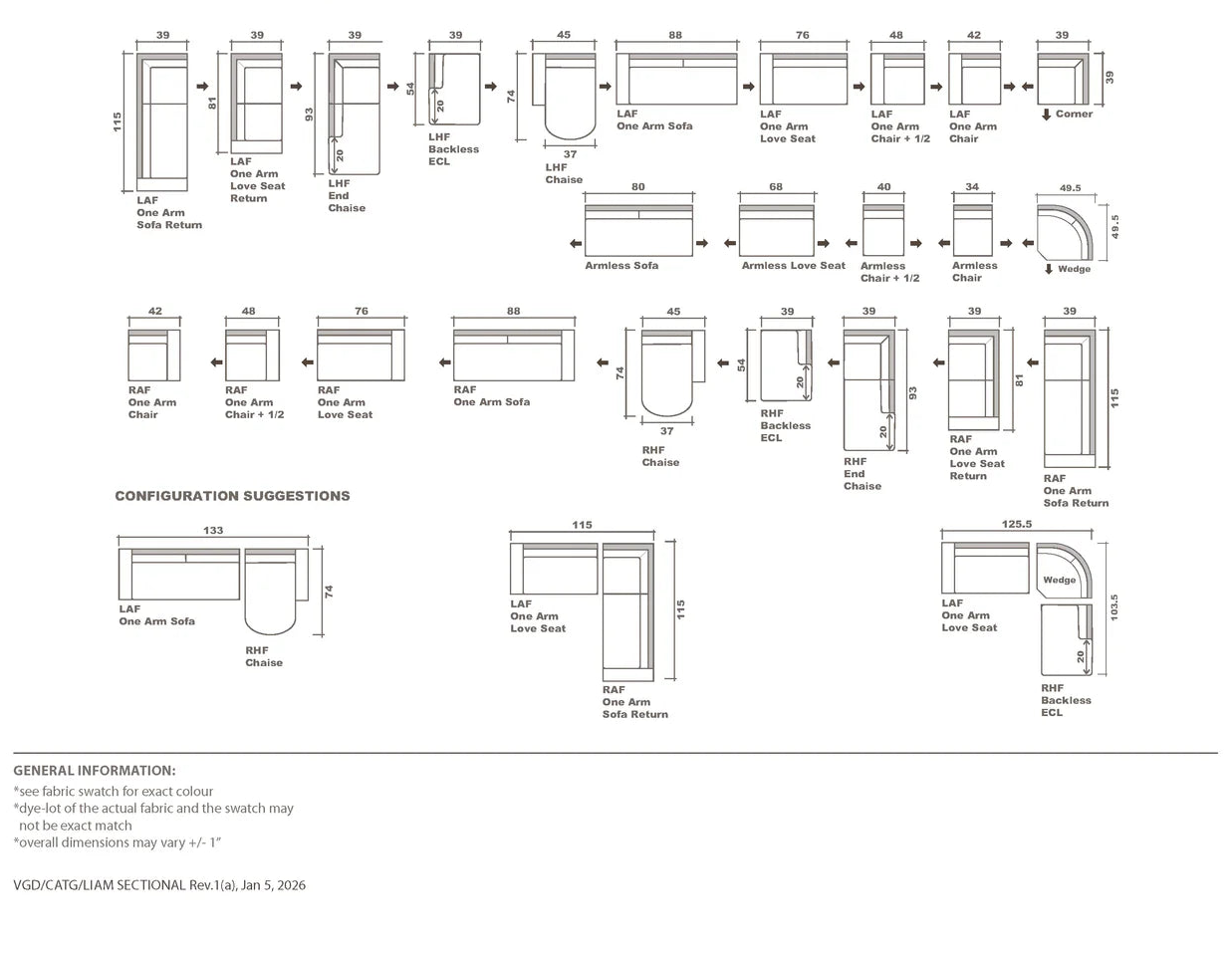 39
115
LAF
One Arm
Sofa Return

39
81
LAF
One Arm
Love Seat
Return

39
93
20
LHF
End
Chaise

39
54
20
LHF
Backless
ECL

45
74
37
LHF
Chaise

88
LAF
One Arm Sofa

76
LAF
One Arm
Love Seat

48
LAF
One Arm
Chair + 1/2

42
LAF
One Arm
Chair

39
39
Corner

80
Armless Sofa

68
Armless Love Seat

40
Armless
Chair + 1/2

34
Armless
Chair

49.5
49.5
Wedge

42
RAF
One Arm
Chair

48
RAF
One Arm
Chair + 1/2

76
RAF
One Arm
Love Seat

88
RAF
One Arm Sofa

45
74
37
RHF
Chaise

39
54
20
RHF
Backless
ECL

39
93
20
RHF
End
Chaise

39
81
RAF
One Arm
Love Seat
Return

39
115
RAF
One Arm
Sofa Return

CONFIGURATION SUGGESTIONS

133
74
LAF
One Arm Sofa
RHF
Chaise

115
115
LAF
One Arm
Love Seat
RAF
One Arm
Sofa Return

125.5
103.5
Wedge
20
LAF
One Arm
Love Seat
RHF
Backless
ECL

GENERAL INFORMATION:
*see fabric swatch for exact colour
*dye-lot of the actual fabric and the swatch may not be exact match
*overall dimensions may vary +/- 1"

VGD/CATG/LIAM SECTIONAL Rev.1(a), Jan 5, 2026